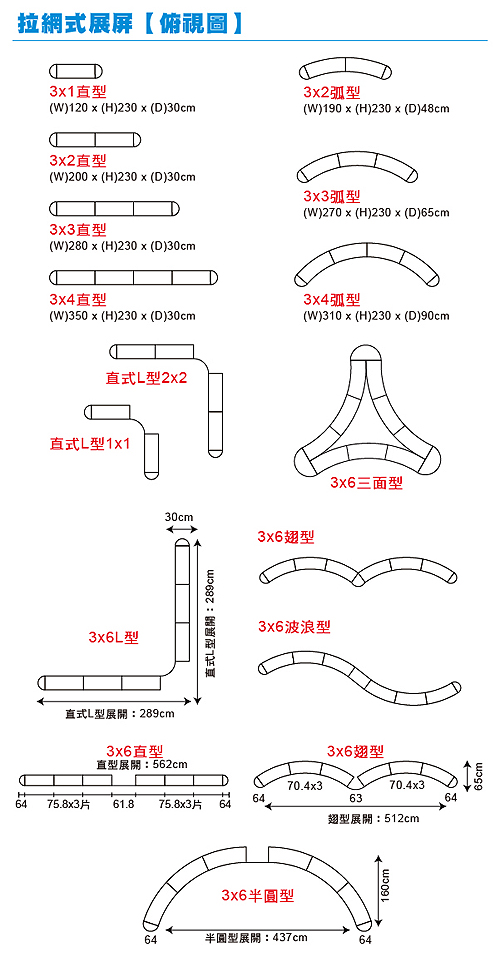 拉網式展屏【俯視圖】

3x1直型
(W)120 x (H)230 x (D)30cm

3x2直型
(W)200 x (H)230 x (D)30cm

3x3直型
(W)280 x (H)230 x (D)30cm

3x4直型
(W)350 x (H)230 x (D)30cm

3x2弧型
(W)190 x (H)230 x (D)48cm

3x3弧型
(W)270 x (H)230 x (D)65cm

3x4弧型
(W)310 x (H)230 x (D)90cm

直式L型2x2

直式L型1x1

3x6三面型

30cm

3x6L型

直式L型展開：289cm

直式L型展開：289cm

3x6翅型

3x6波浪型

3x6直型
直型展開：562cm
64 75.8x3片 61.8 75.8x3片 64

3x6翅型
70.4x3 70.4x3
64 63 64
65cm
翅型展開：512cm

3x6半圓型
160cm
64 半圓型展開：437cm 64